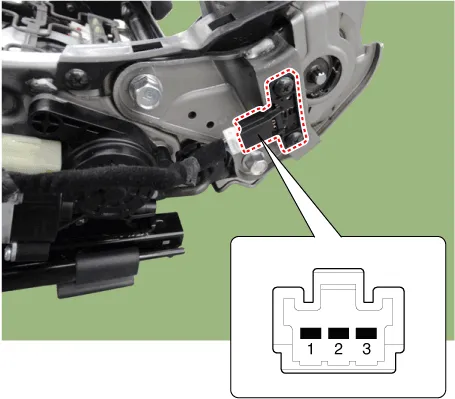 1 2 3