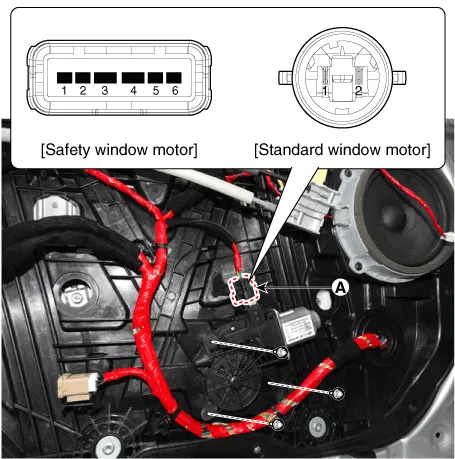 1 2 3 4 5 6

1 2

[Safety window motor]

[Standard window motor]

A