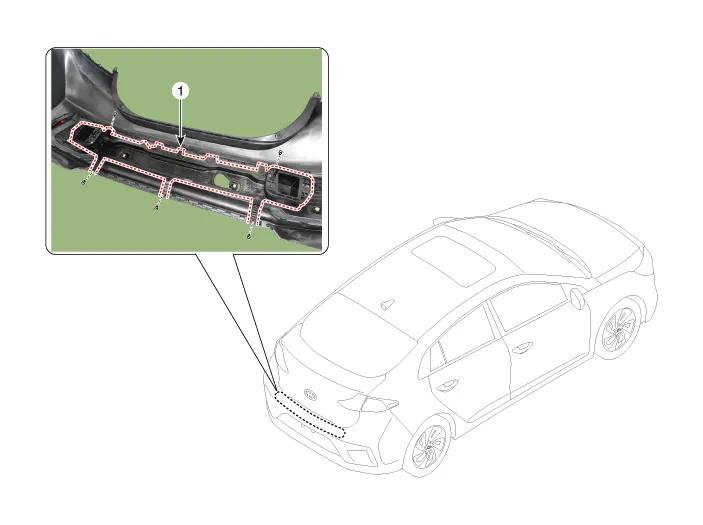 1