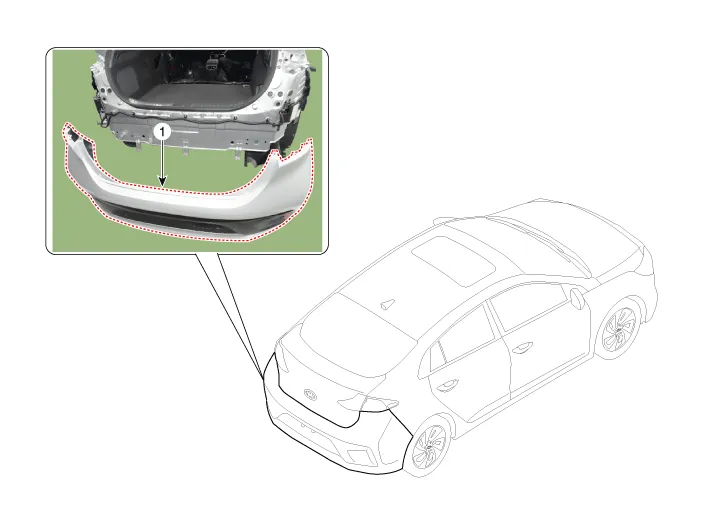 1