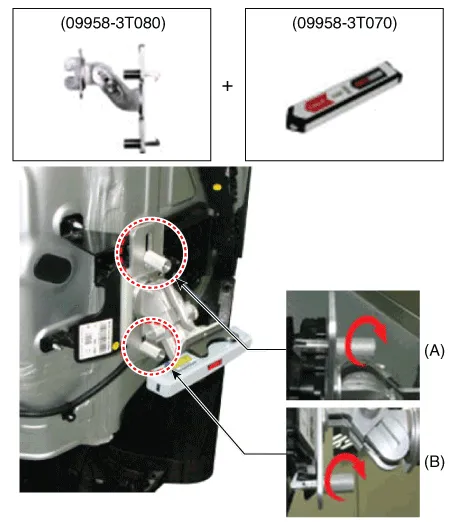 (09958-3T080)

+

(09958-3T070)

(A)

(B)