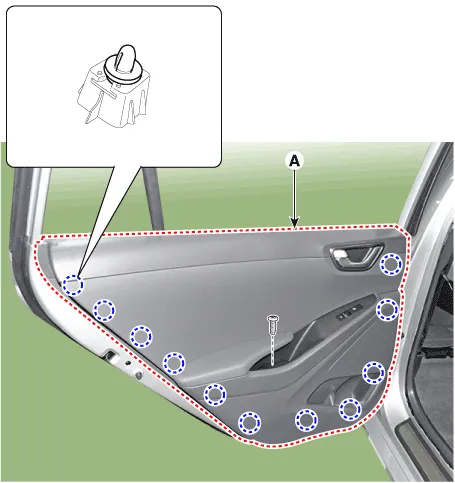 A