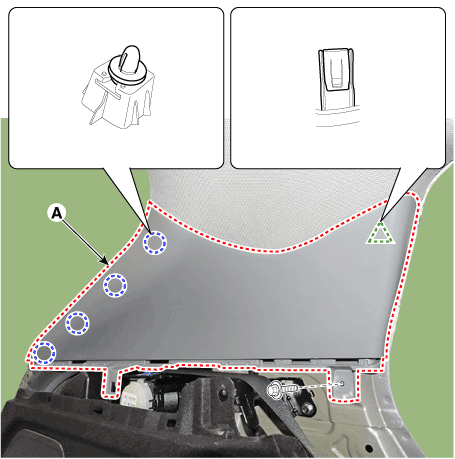 A