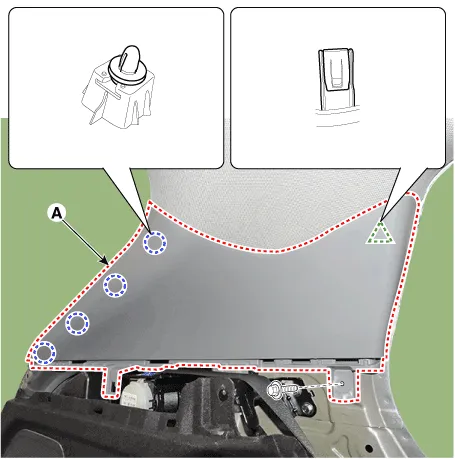 A