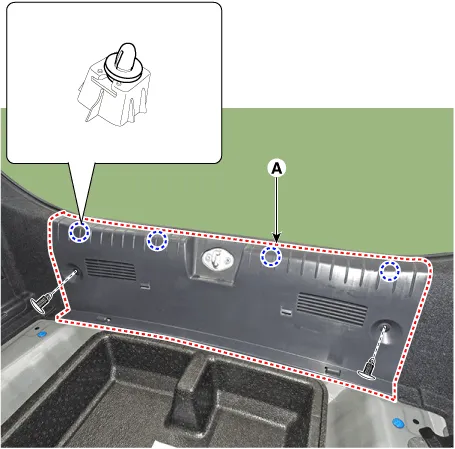 A