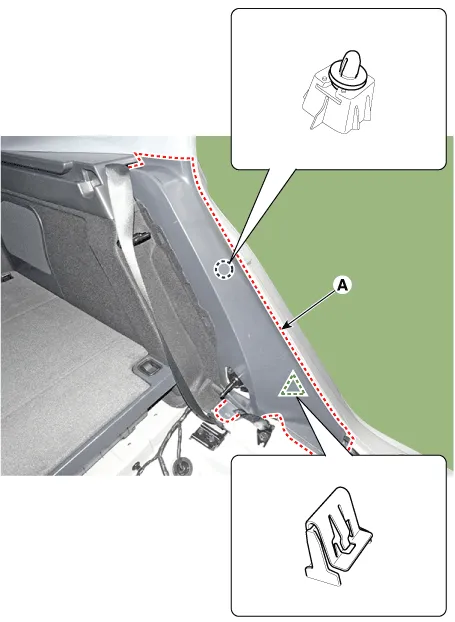 A