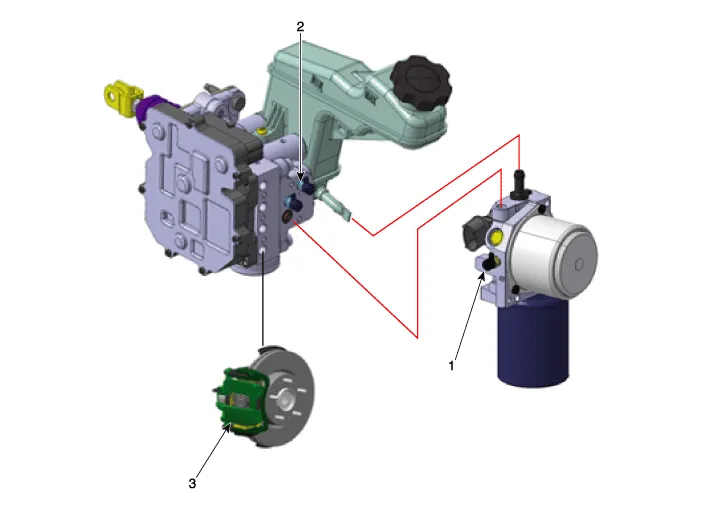 2
1
3