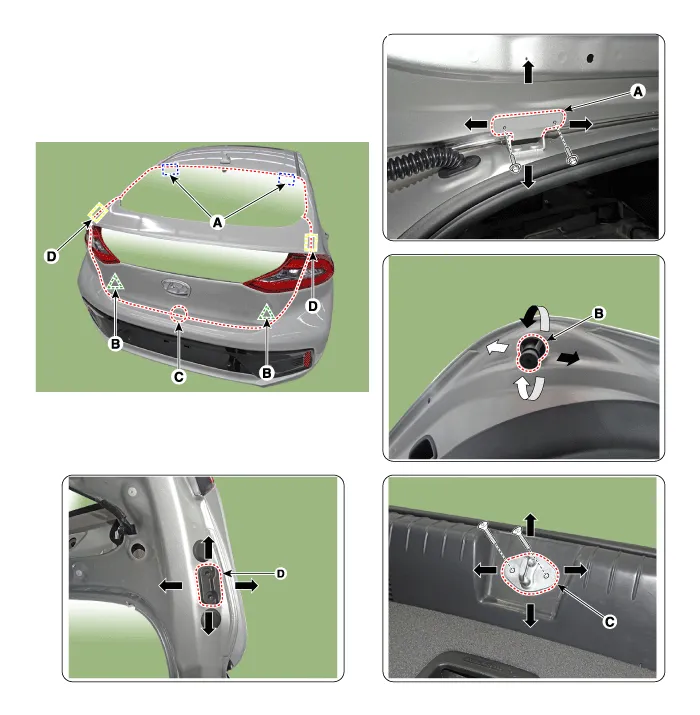 A
D
D
B
C
B
A
B
D
C