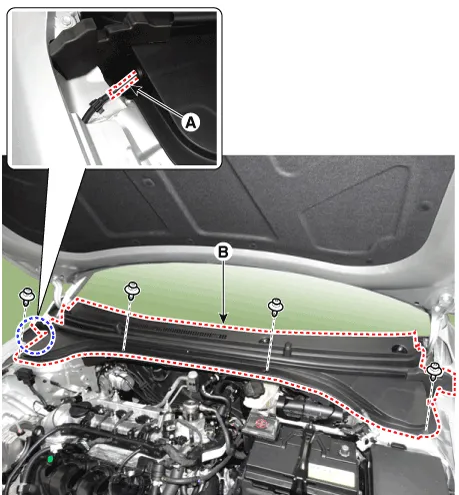 A

B