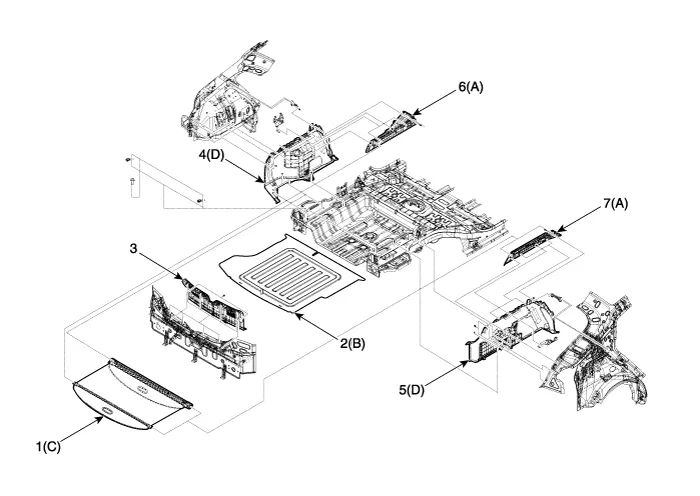 6(A)

4(D)

7(A)

3

2(B)

5(D)

1(C)