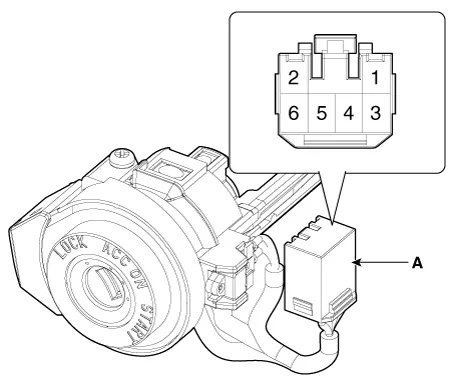 2
1
6
5
4
3
LOCK
ACC
ON
START
A