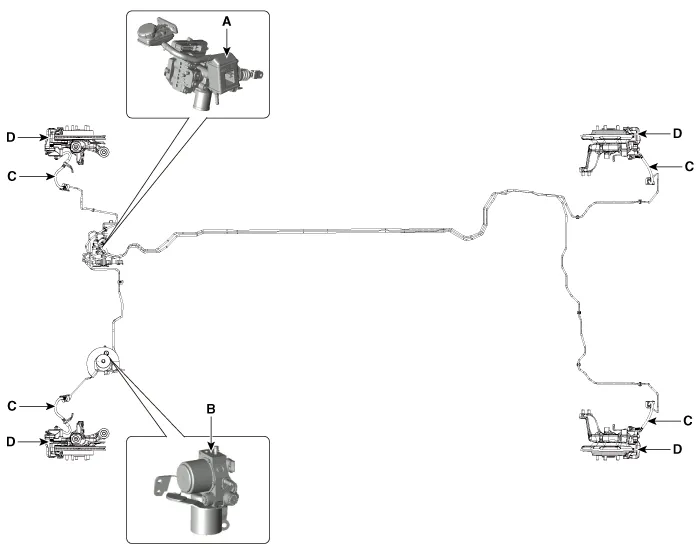 A
D
C
D
C
C
D
B
C
D