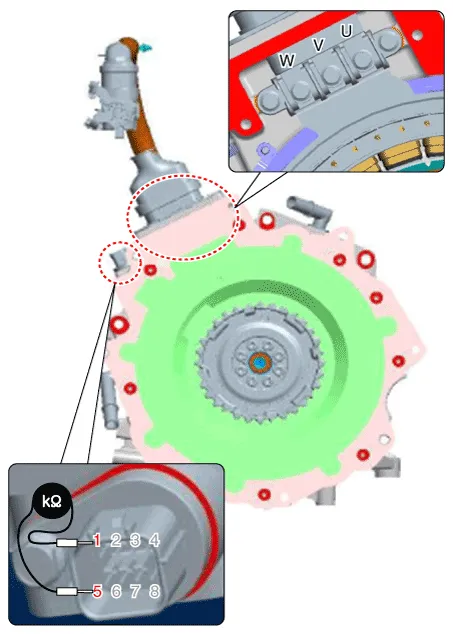 W V U

kΩ

1 2 3 4

5 6 7 8