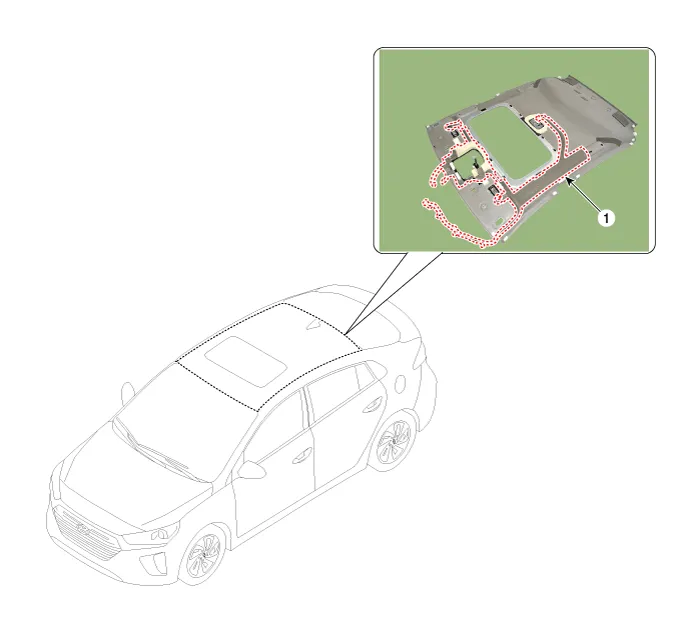 1