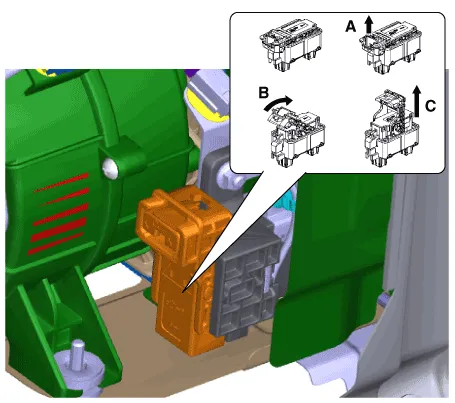 A
B
C