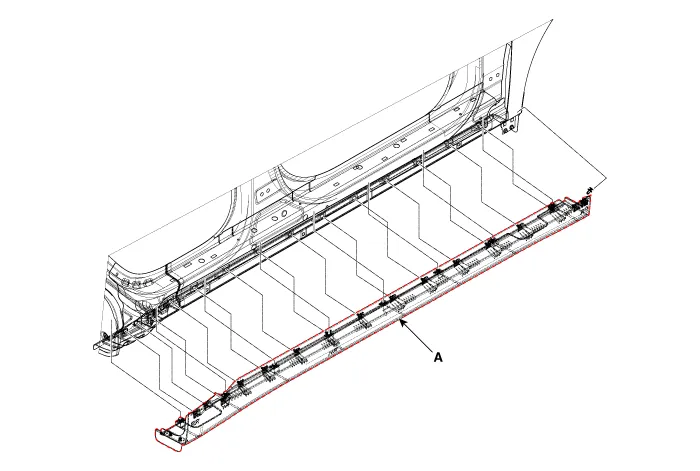 A