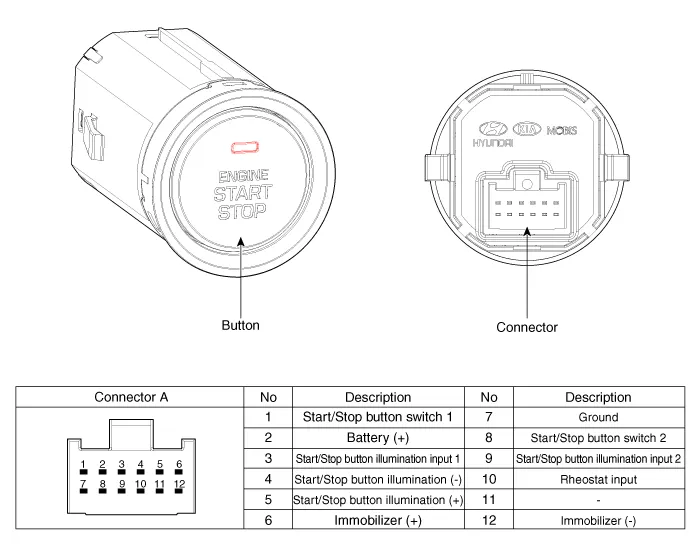 ENGINE
START
STOP

Button

HYUNDAI KIA MOBIS

Connector

| Connector A | No | Description | No | Description |
|---|---|---|---|---|
| 1 2 3 4 5 6 7 8 9 10 11 12 | 1 | Start/Stop button switch 1 | 7 | Ground |
| | 2 | Battery (+) | 8 | Start/Stop button switch 2 |
| | 3 | Start/Stop button illumination input 1 | 9 | Start/Stop button illumination input 2 |
| | 4 | Start/Stop button illumination (-) | 10 | Rheostat input |
| | 5 | Start/Stop button illumination (+) | 11 | - |
| | 6 | Immobilizer (+) | 12 | Immobilizer (-) |