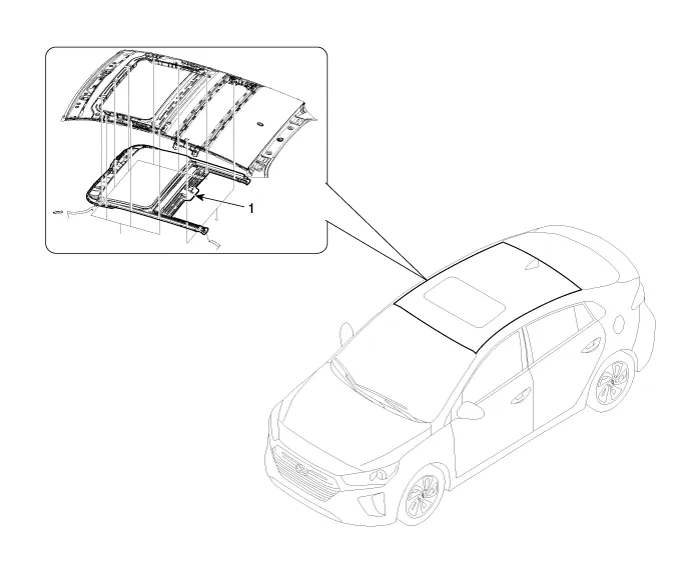 1