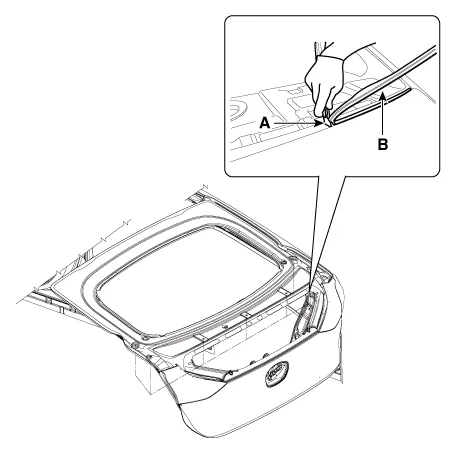 A
B