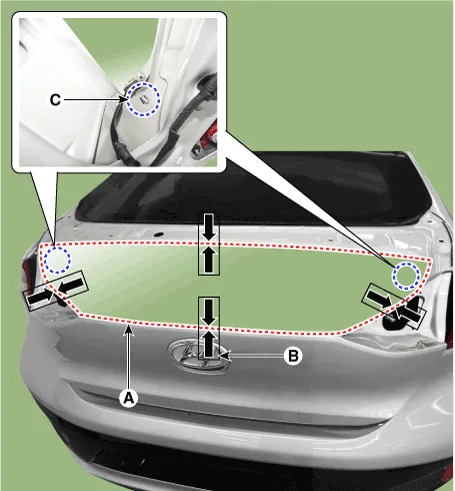 C

B

A