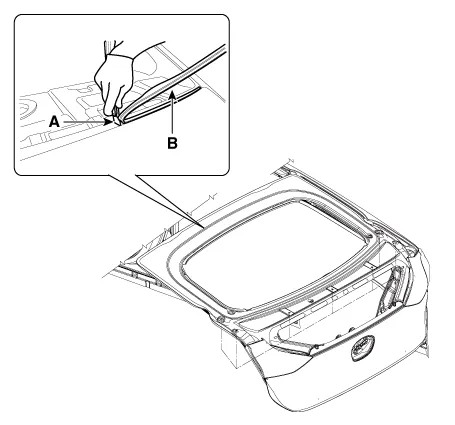 A

B