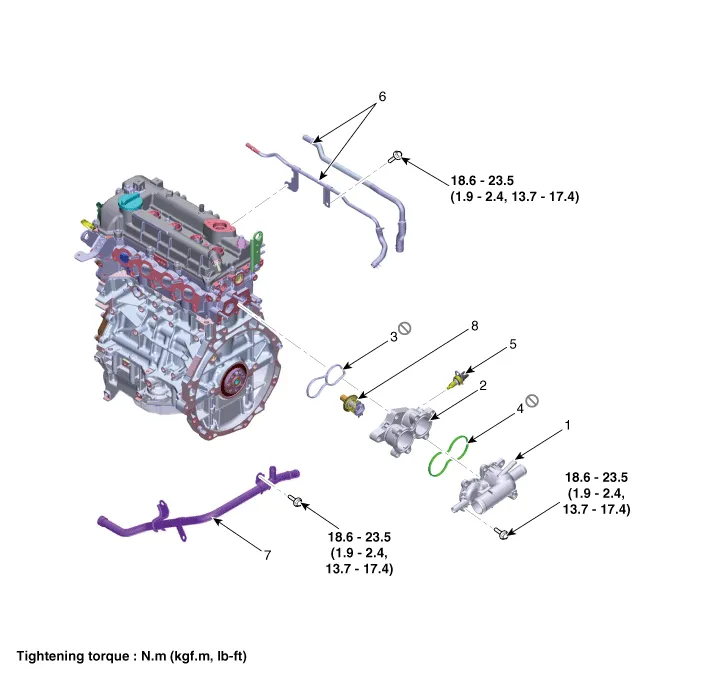 6

18.6 - 23.5
(1.9 - 2.4, 13.7 - 17.4)

3

8

5

2

4

1

18.6 - 23.5
(1.9 - 2.4,
13.7 - 17.4)

18.6 - 23.5
(1.9 - 2.4,
13.7 - 17.4)

7

Tightening torque : N.m (kgf.m, lb-ft)