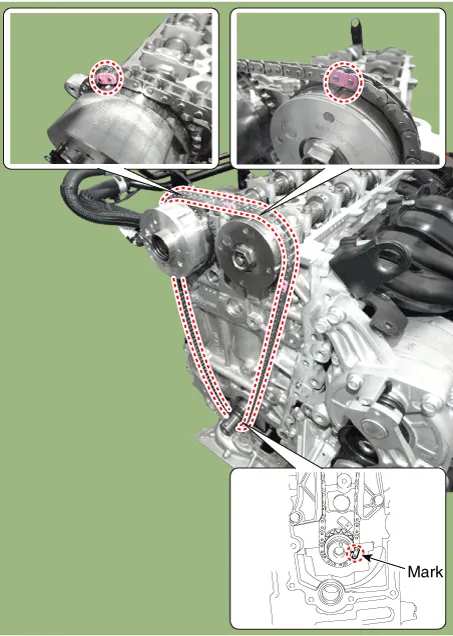 Mark