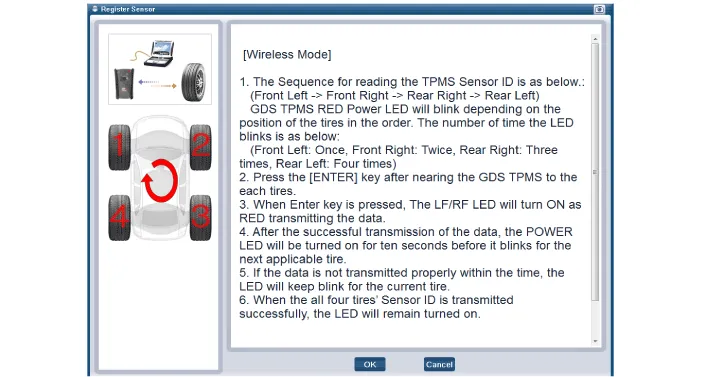 Register Sensor

1

2

4

3

[Wireless Mode]

1. The Sequence for reading the TPMS Sensor ID is as below.: (Front Left -> Front Right -> Rear Right -> Rear Left) GDS TPMS RED Power LED will blink depending on the position of the tires in the order. The number of time the LED blinks is as below: (Front Left: Once, Front Right: Twice, Rear Right: Three times, Rear Left: Four times)
2. Press the [ENTER] key after nearing the GDS TPMS to the each tires.
3. When Enter key is pressed, The LF/RF LED will turn ON as RED transmitting the data.
4. After the successful transmission of the data, the POWER LED will be turned on for ten seconds before it blinks for the next applicable tire.
5. If the data is not transmitted properly within the time, the LED will keep blink for the current tire.
6. When the all four tires' Sensor ID is transmitted successfully, the LED will remain turned on.

OK

Cancel