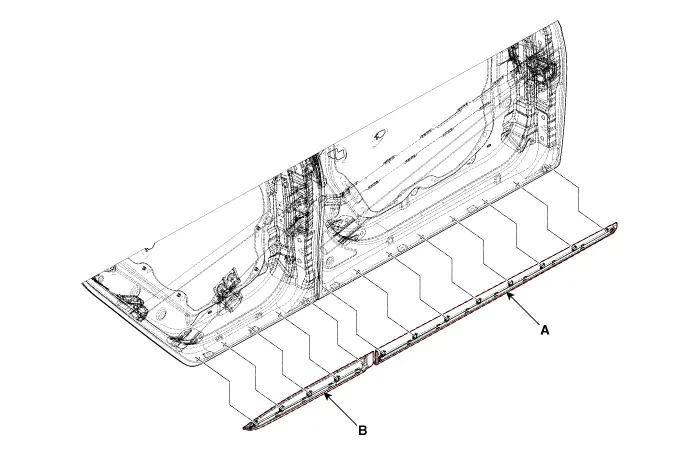 A

B